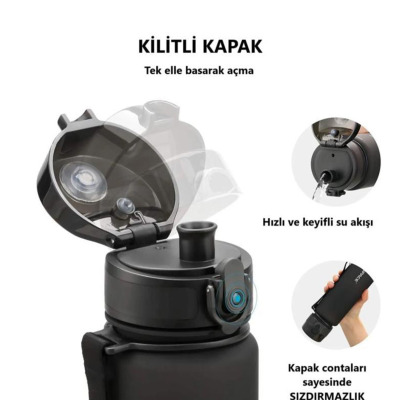 KİLİTLİ KAPAK

Tek elle basarak açma

Hızlı ve keyifli su akışı

Kapak contaları sayesinde SIZDIRMAZLIK