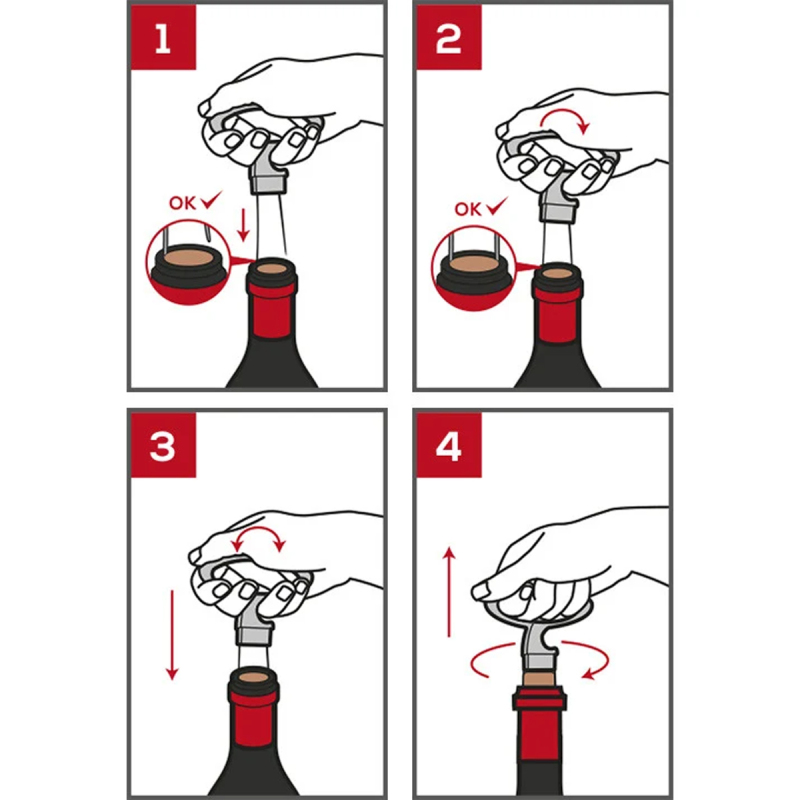 1

OK ✓

2

OK ✓

3

4