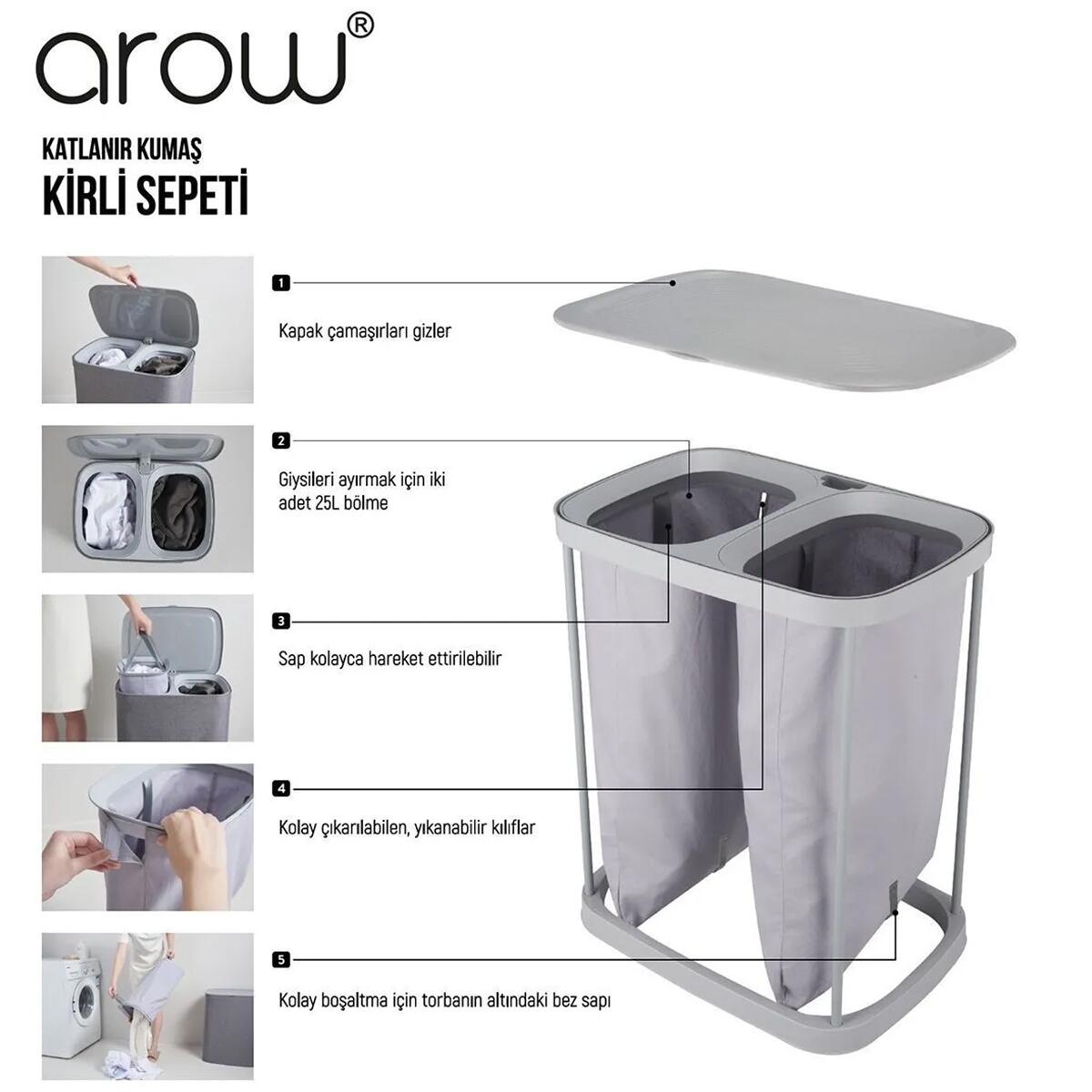 arow®

KATLANIR KUMAŞ
KİRLİ SEPETİ

1
Kapak çamaşırları gizler

2
Giysileri ayırmak için iki adet 25L bölme

3
Sap kolayca hareket ettirilebilir

4
Kolay çıkarılabilen, yıkanabilir kılıflar

5
Kolay boşaltma için torbanın altındaki bez sapı